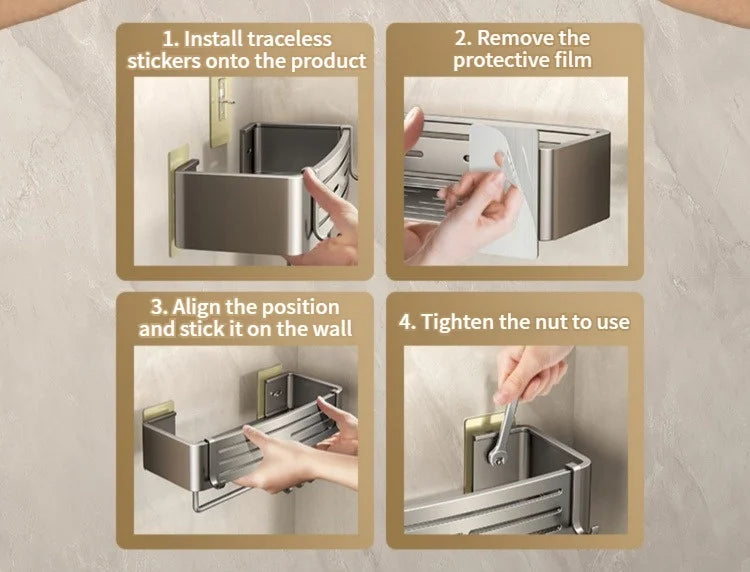 1. Install traceless stickers onto the product

2. Remove the protective film

3. Align the position and stick it on the wall

4. Tighten the nut to use